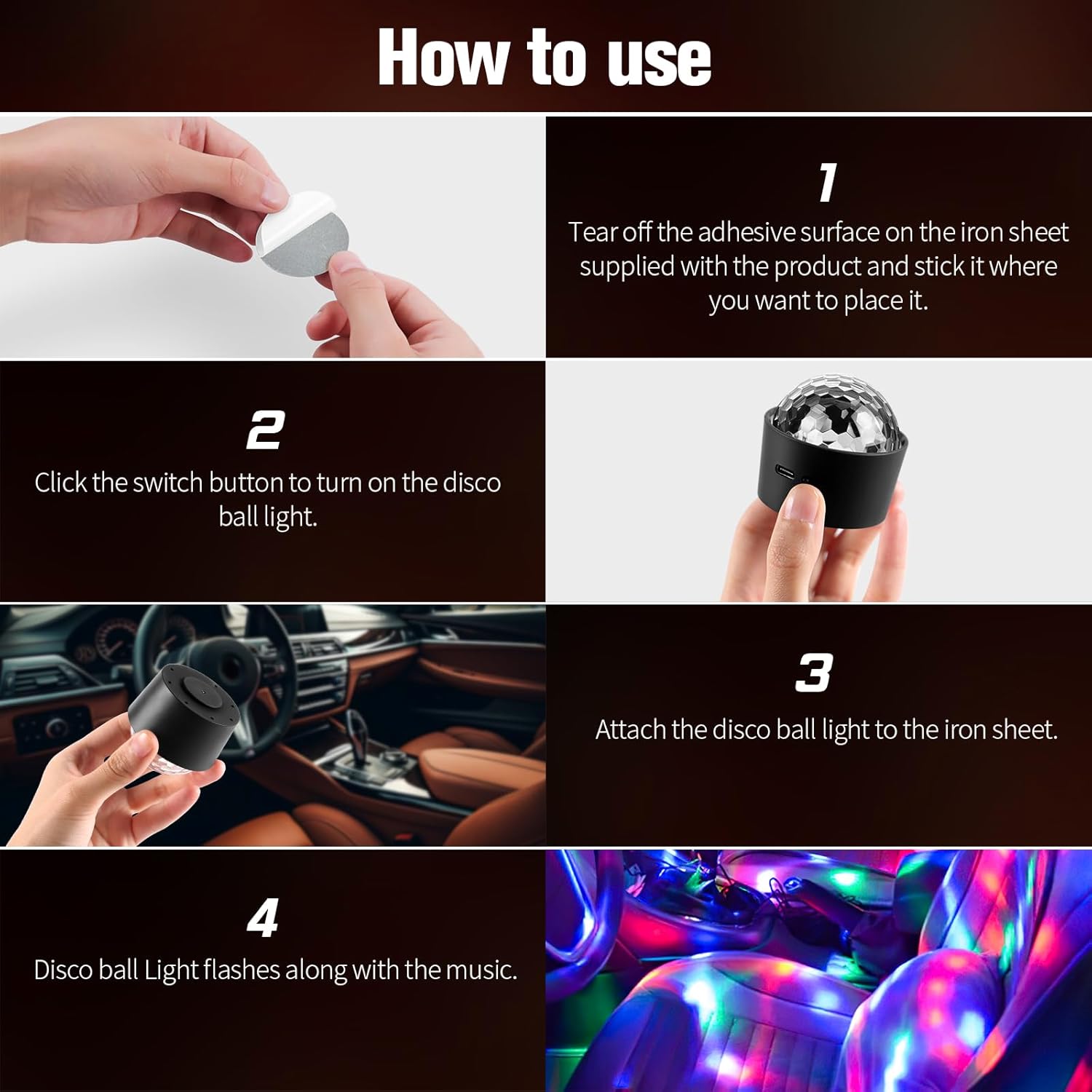 How to use

1
Tear off the adhesive surface on the iron sheet supplied with the product and stick it where you want to place it.

2
Click the switch button to turn on the disco ball light.

3
Attach the disco ball light to the iron sheet.

4
Disco ball Light flashes along with the music.